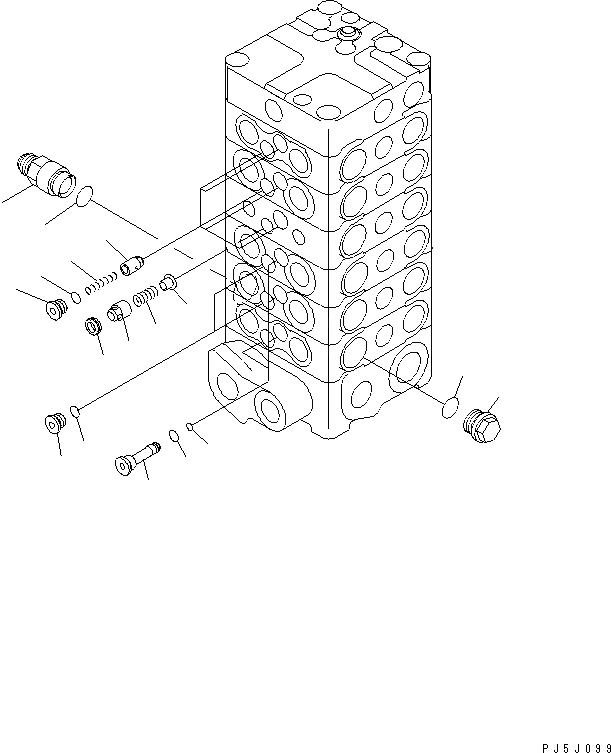 PJ5J099