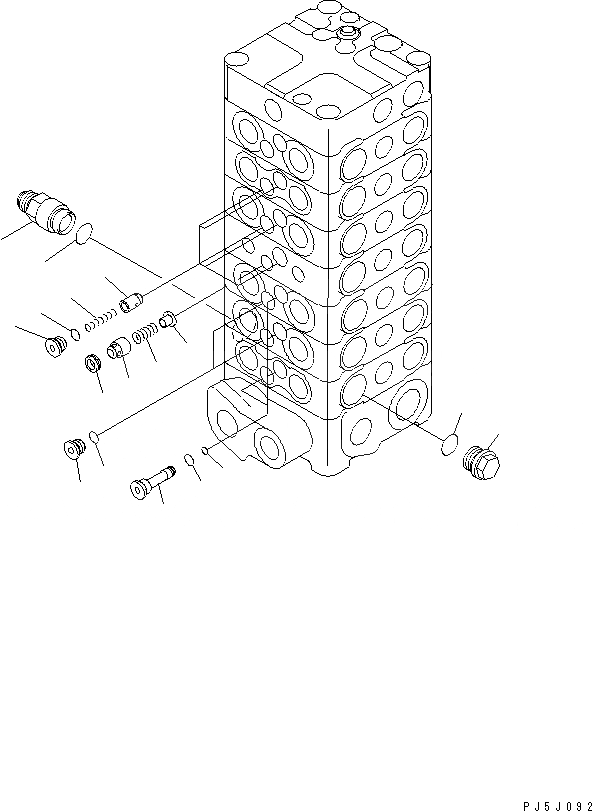 PJ5J092