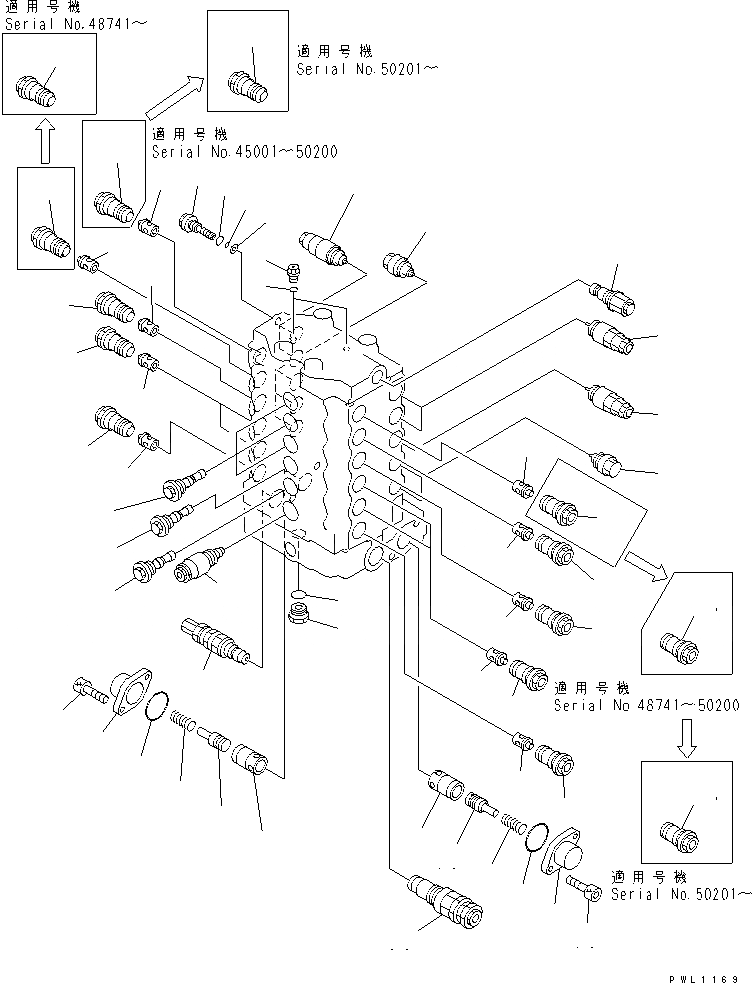 適用号機
Serial No.48741～

適用号機
Serial No.50201～

適用号機
Serial No.45001～50200

適用号機
Serial No 48741～50200

適用号機
Serial No.50201～

PWL1169