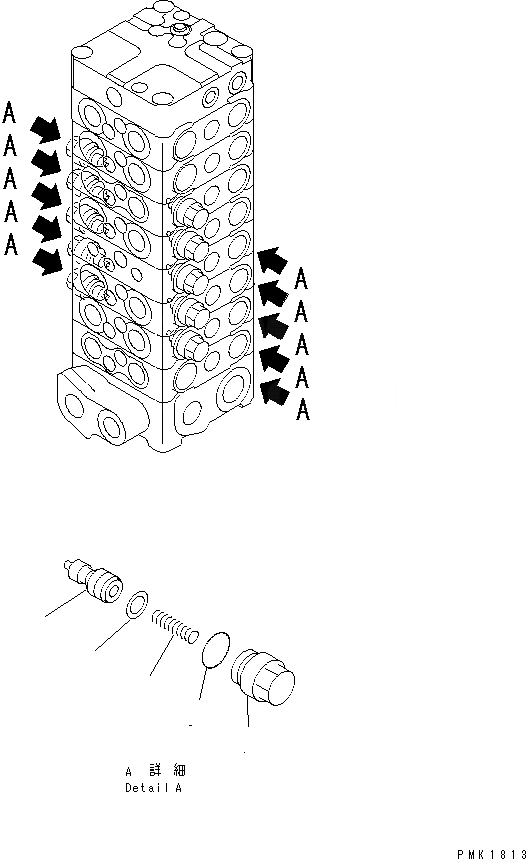 A
A
A
A
A
A
A
A
A
A

A 詳 細
Detail A

PMK1813