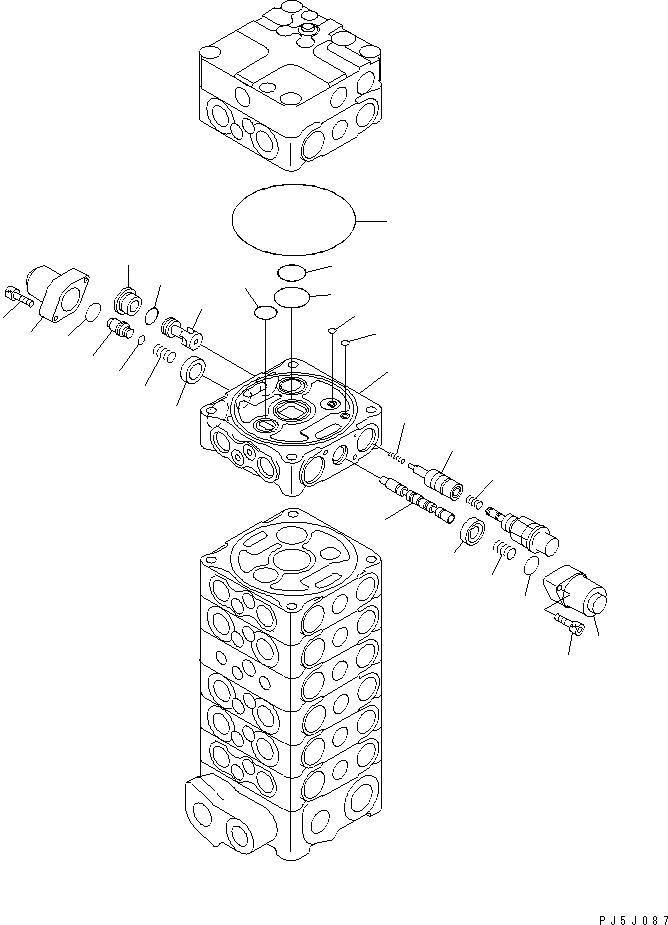 PJ5J087