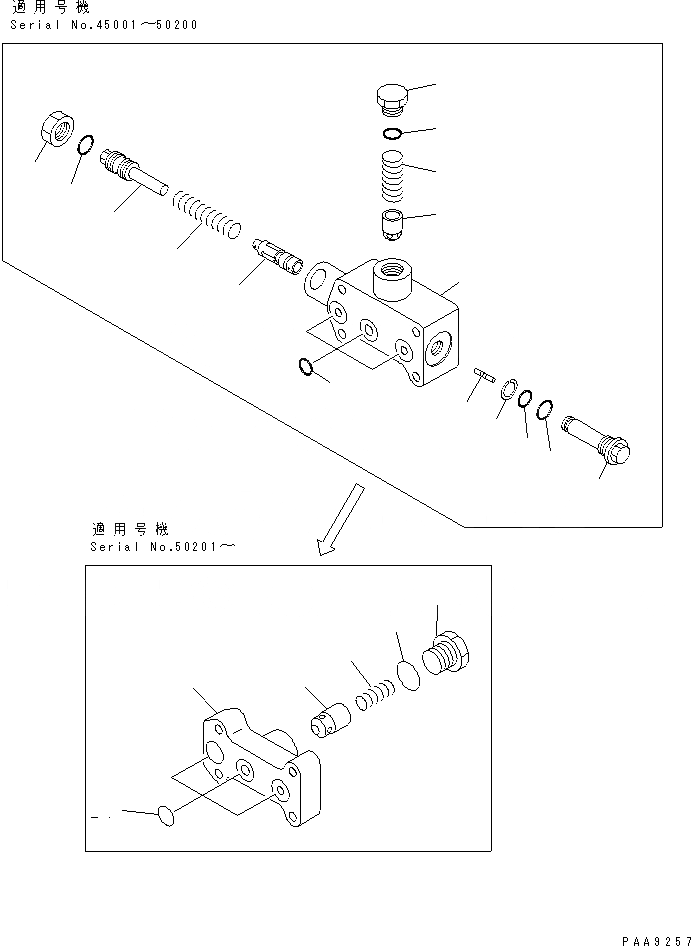 適用号機
Serial No.45001～50200

適用号機
Serial No.50201～

PAA9257