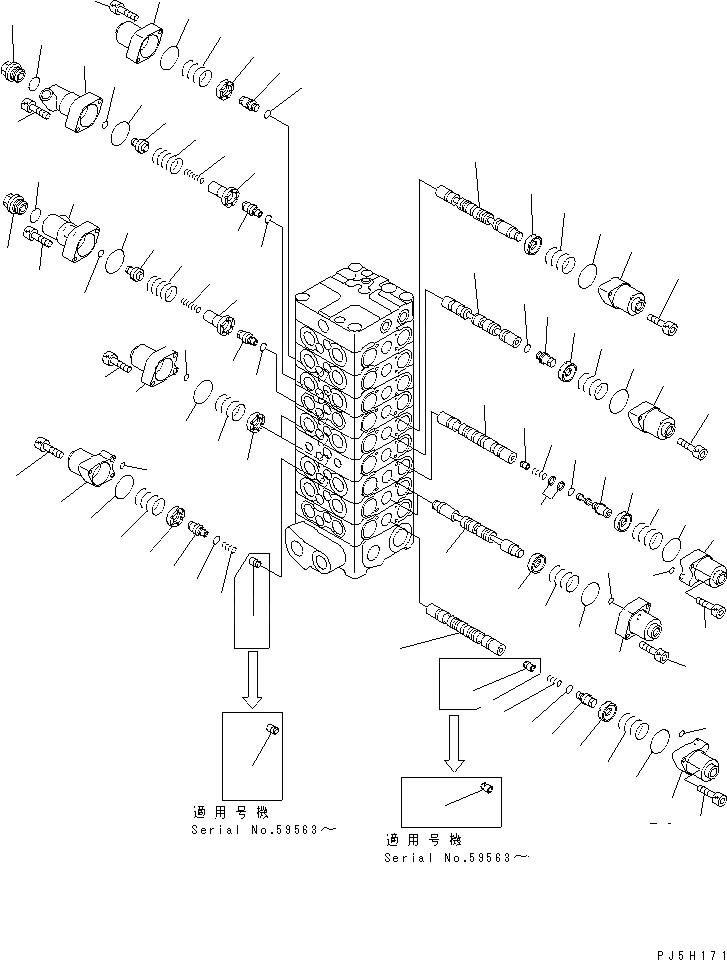 適用号機
Serial No.59563～

適用号機
Serial No.59563～

PJ5H171