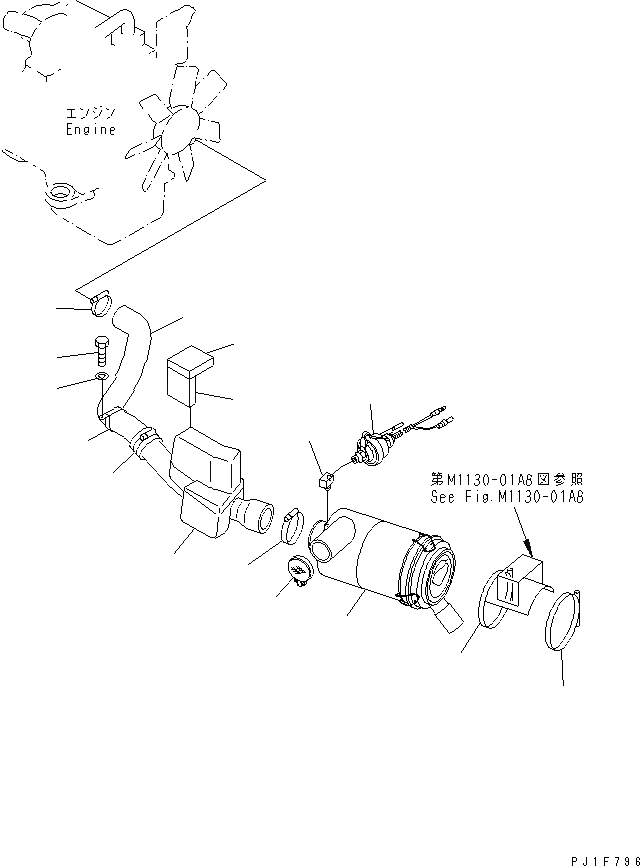 エンジン
Engine

第M1130-01A6図参照
See Fig.M1130-01A6

PJ1F796