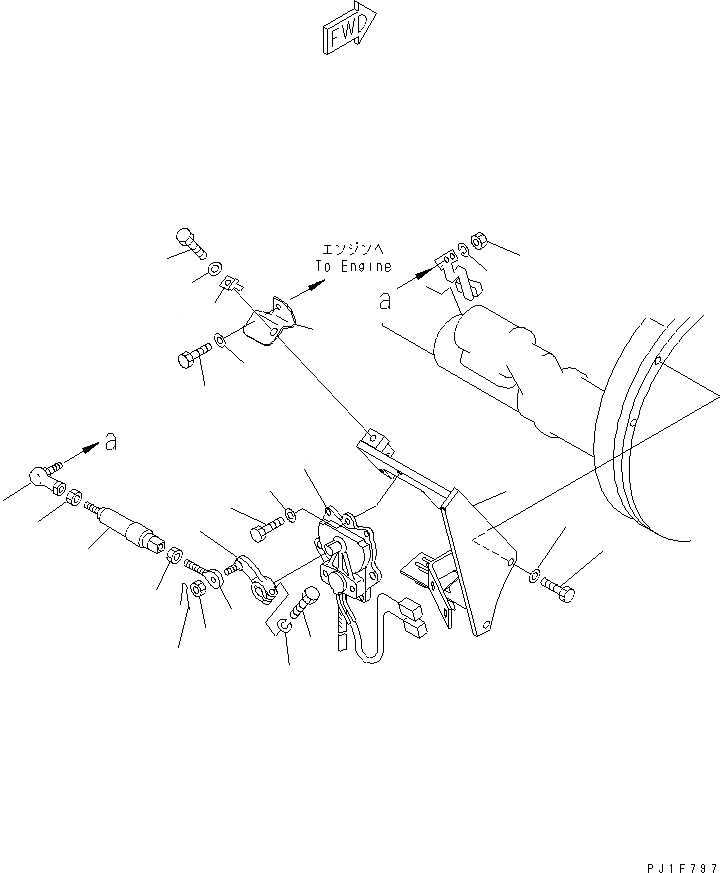 FWD

エンジンへ
To Engine

a

a

PJ1F797