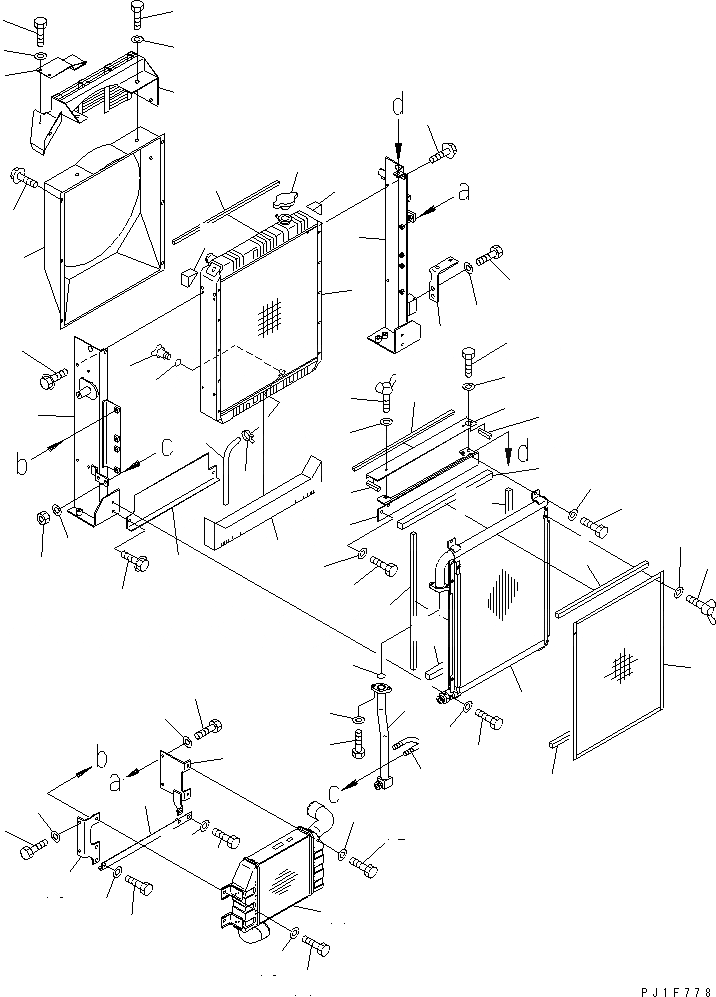 d
a
b
c
d
b
a
c
PJ1F778