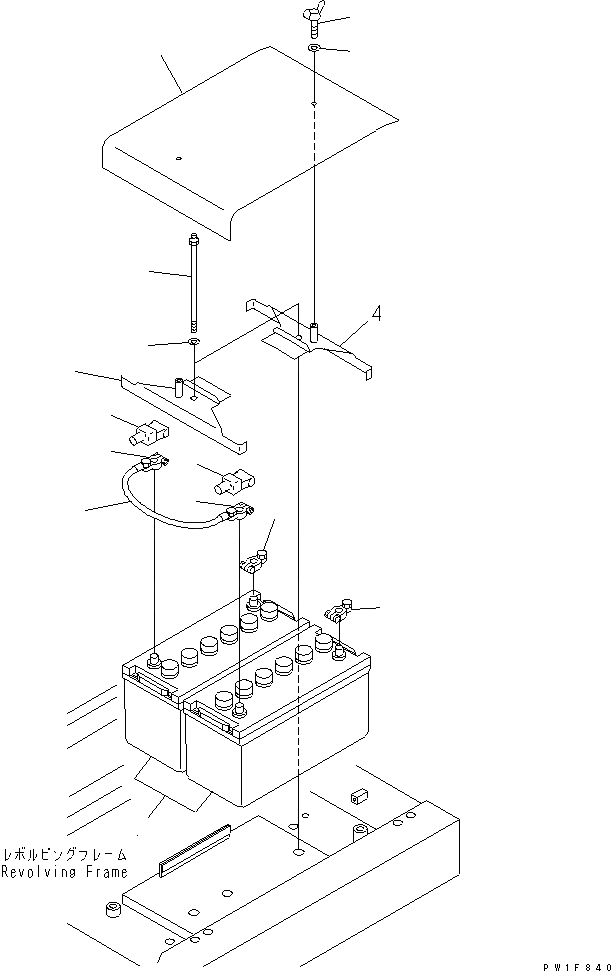 4

レボルビングフレーム
Revolving Frame

PW1F840