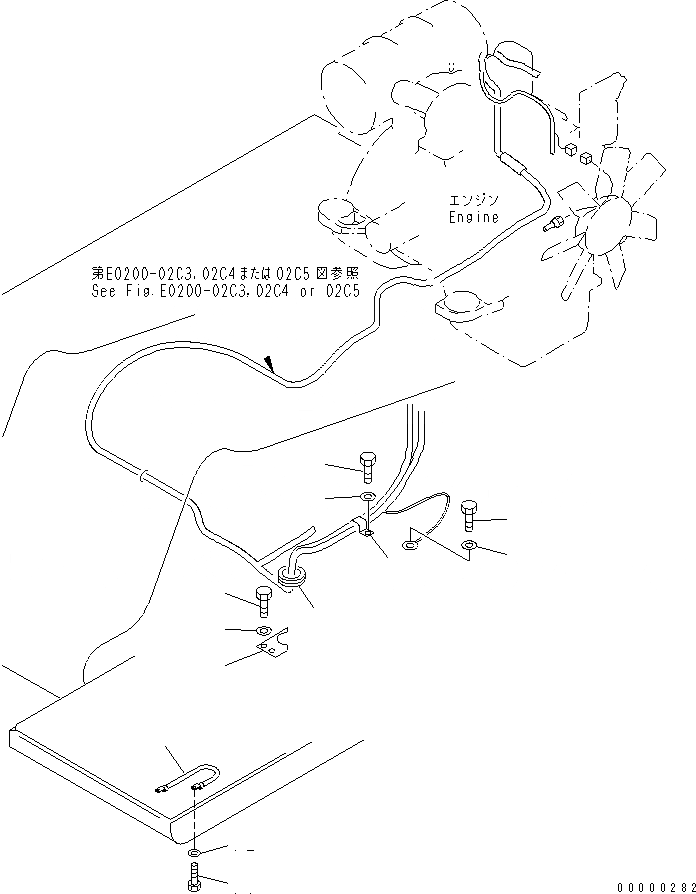 エンジン
Engine

第E0200-02C3,02C4または02C5図参照
See Fig.E0200-02C3,02C4 or 02C5

00000282