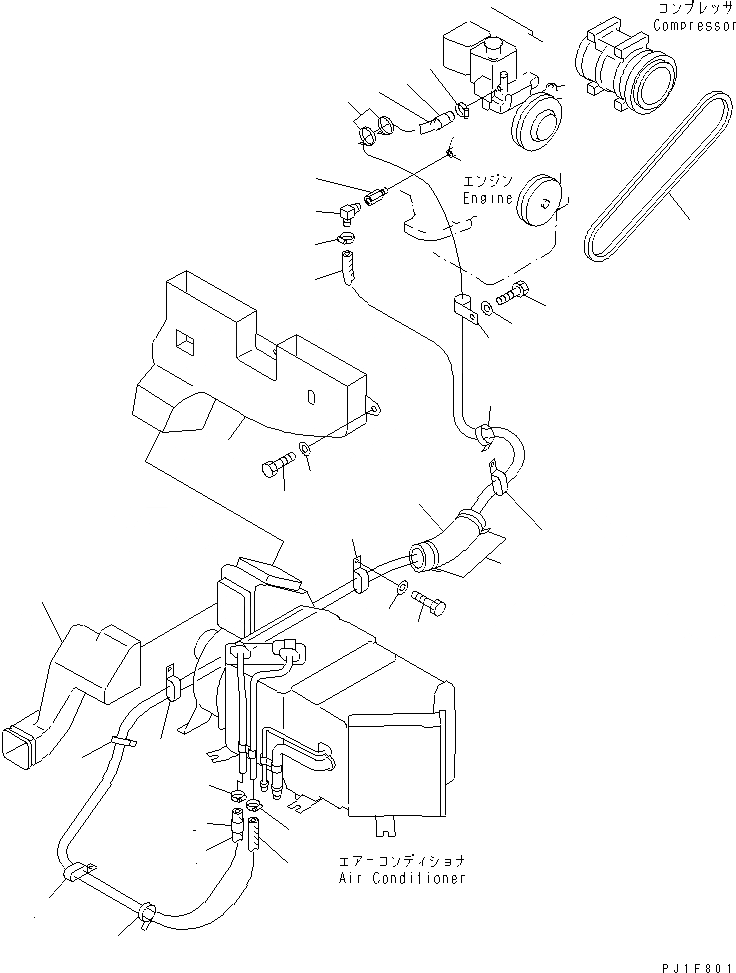 コンプレッサ
Compressor

エンジン
Engine

エアーコンディショナ
Air Conditioner

PJ1F801