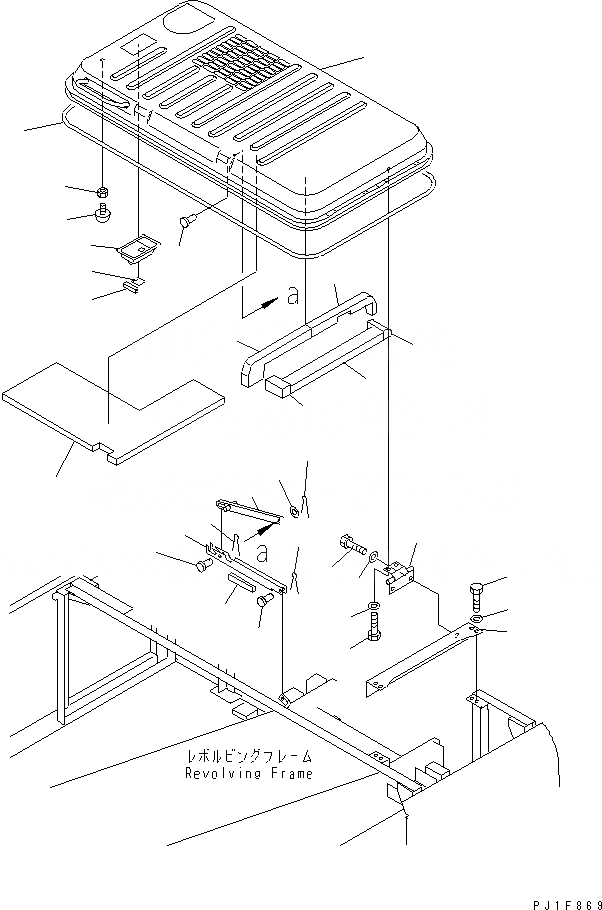 a

a

レボルビングフレーム
Revolving Frame

PJ1F869