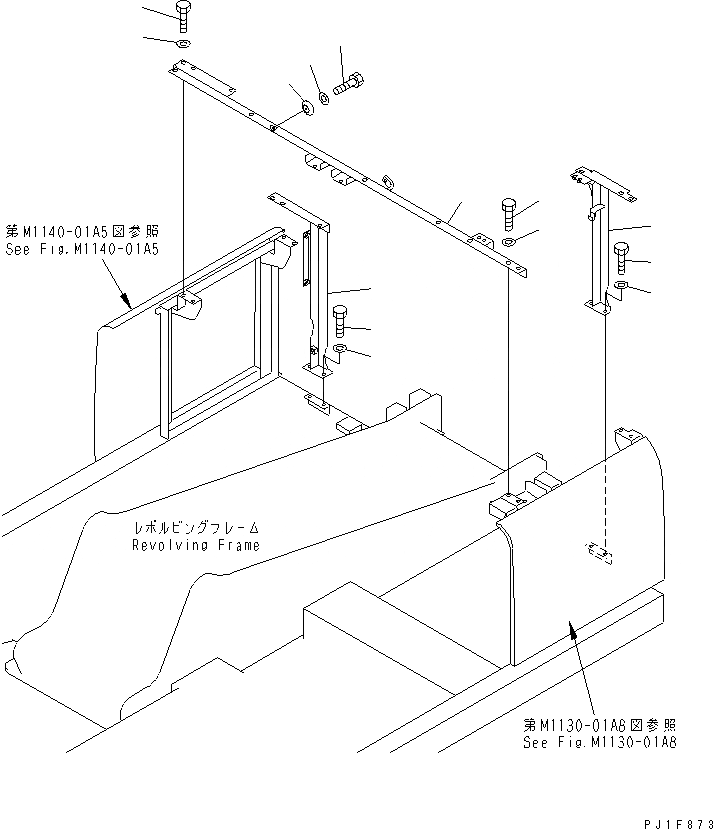 第M1140-01A5図参照
See Fig.M1140-01A5

レボルビングフレーム
Revolving Frame

第M1130-01A8図参照
See Fig.M1130-01A8

PJ1F873