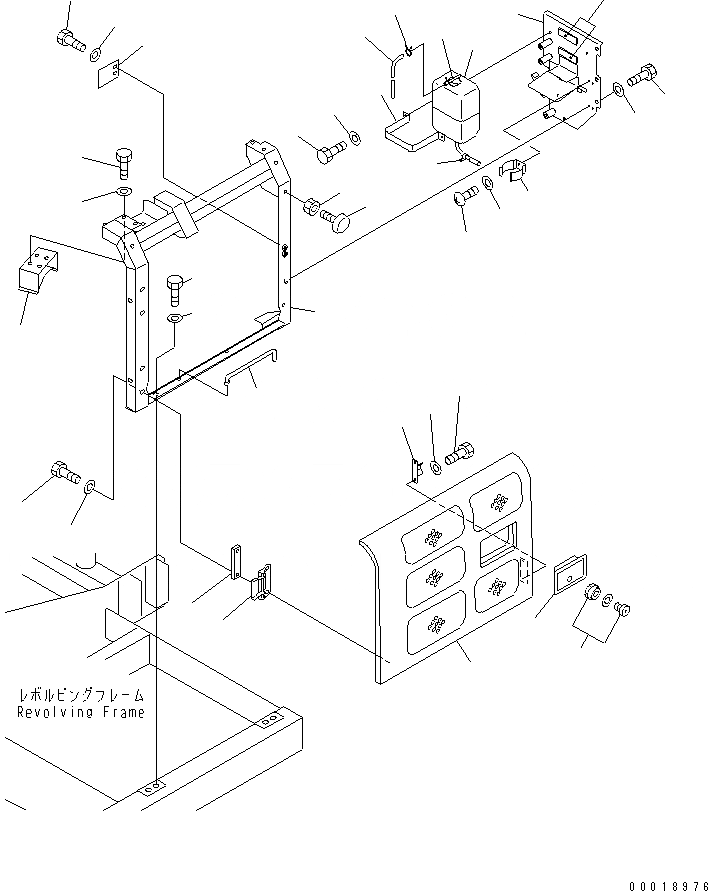 レボルビングフレーム
Revolving Frame

00018976