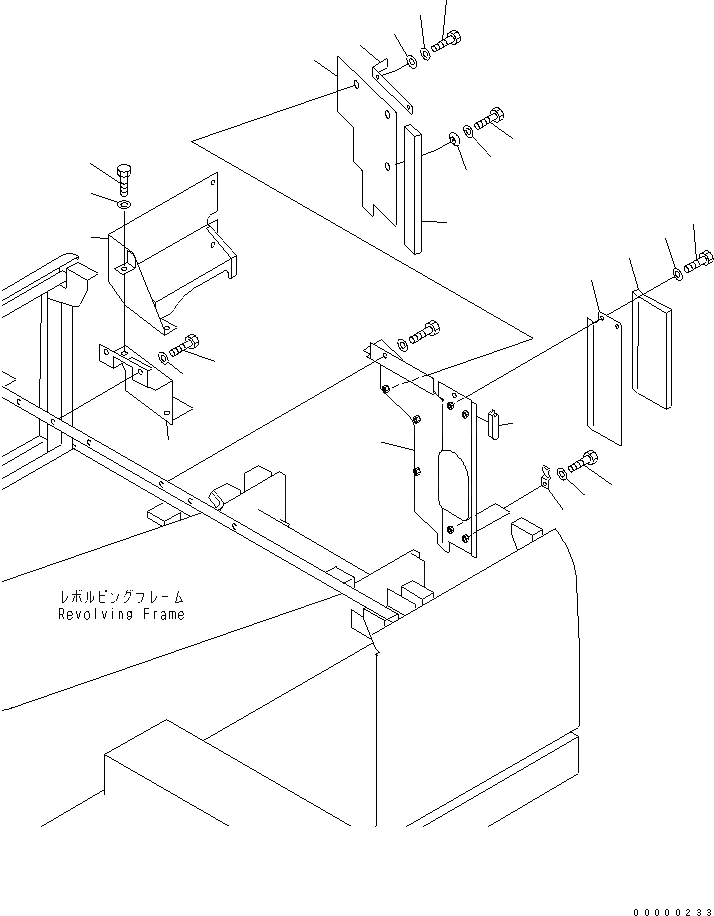 レボルビングフレーム
Revolving Frame

00000233