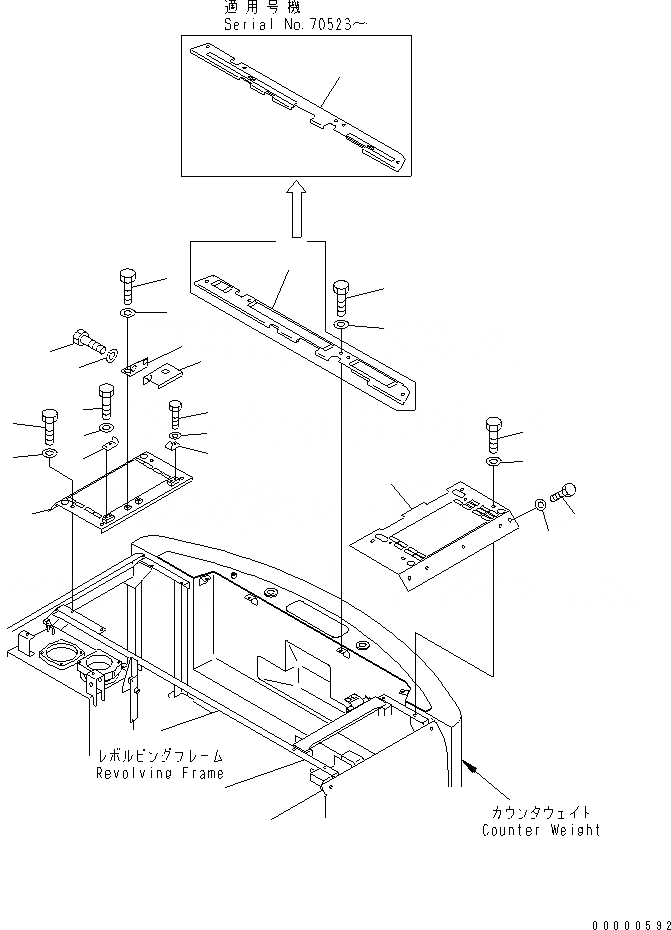 適用号機
Serial No.70523~

レボルビングフレーム
Revolving Frame

カウンタウェイト
Counter Weight

00000592