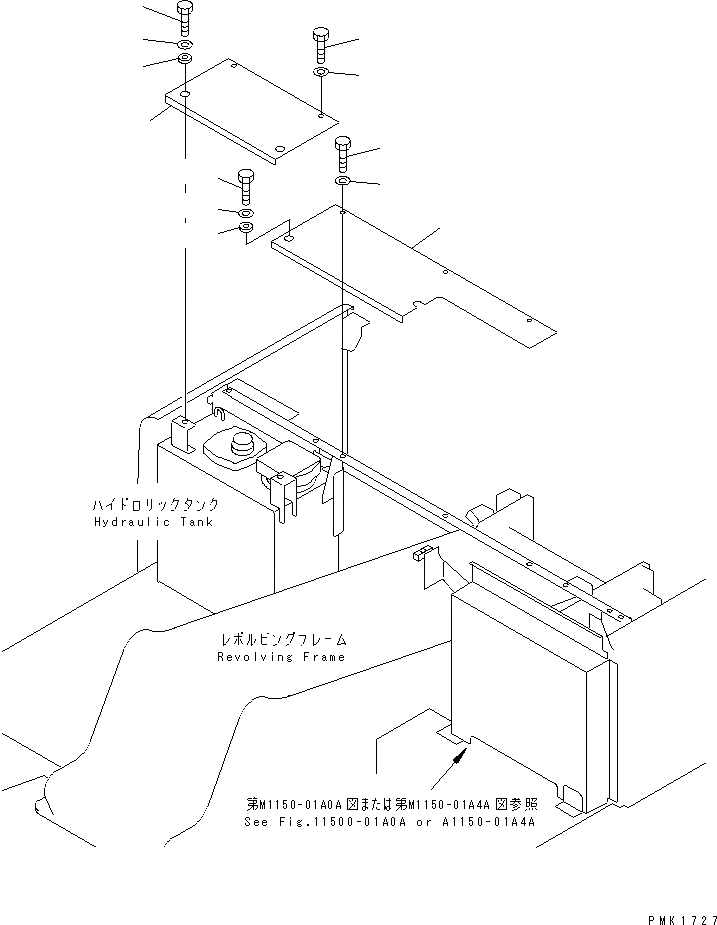 ハイドロリックタンク
Hydraulic Tank

レボルビングフレーム
Revolving Frame

第M1150-01A0A図または第M1150-01A4A図参照
See Fig.11500-01A0A or A1150-01A4A

PMK1727