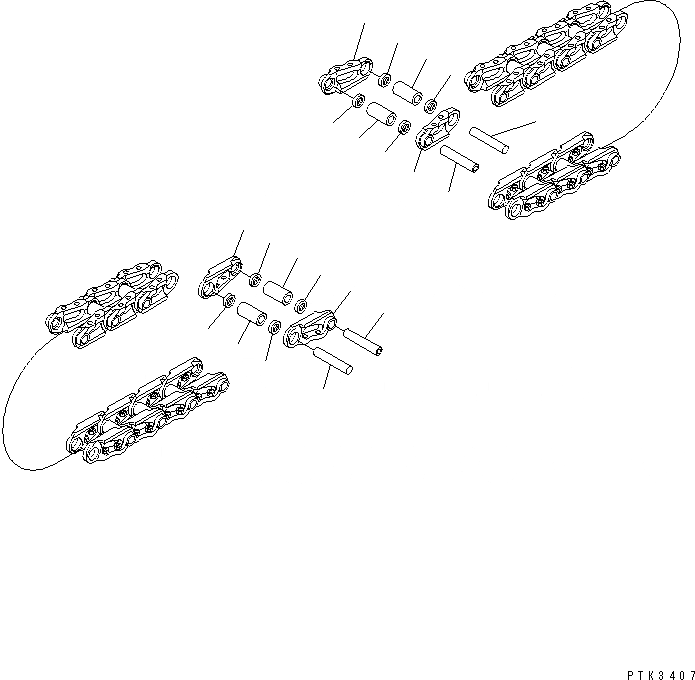 PTK3407