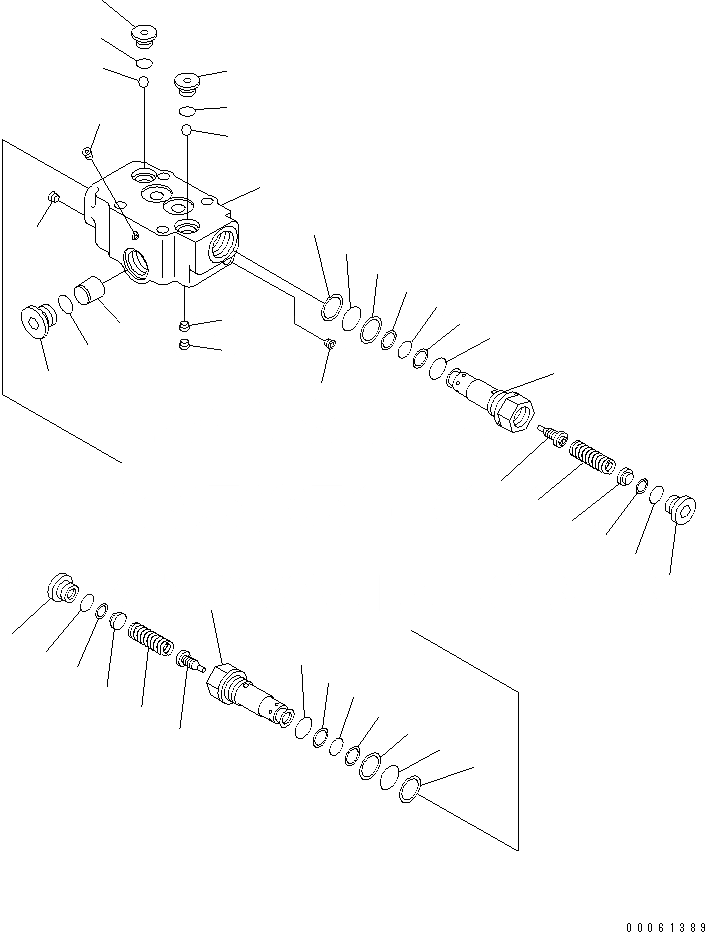 00061389