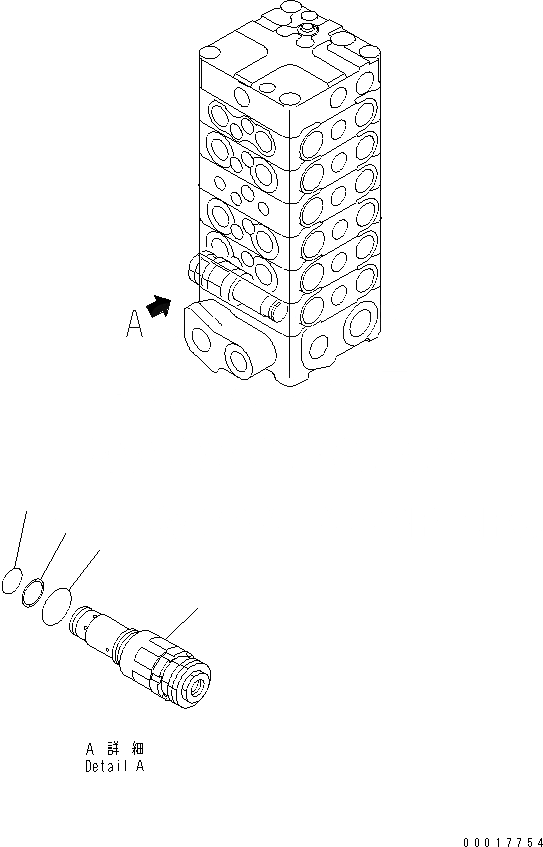 A

A 詳細
Detail A

00017754