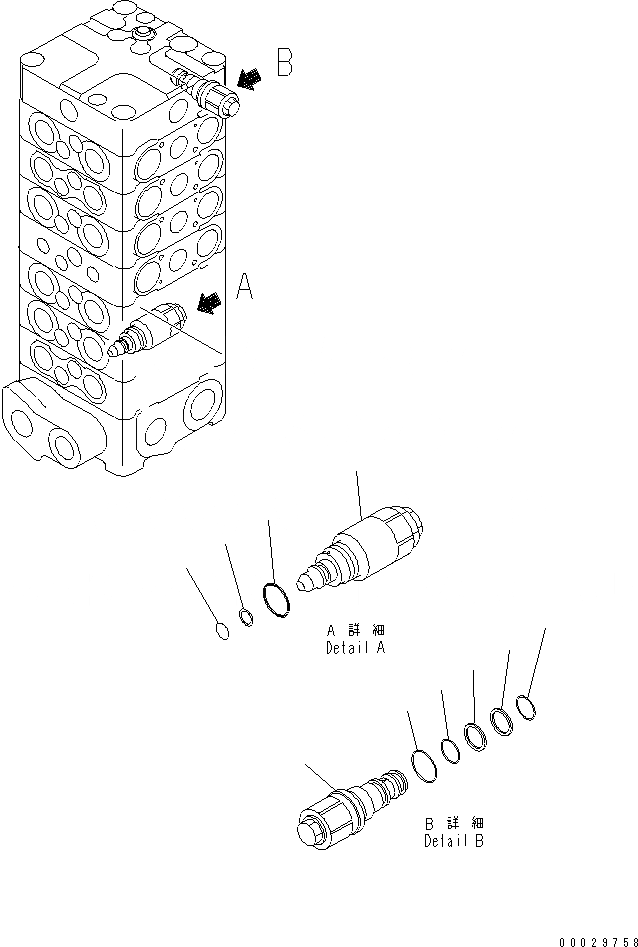 B

A

A 詳細
Detail A

B 詳細
Detail B

00029758