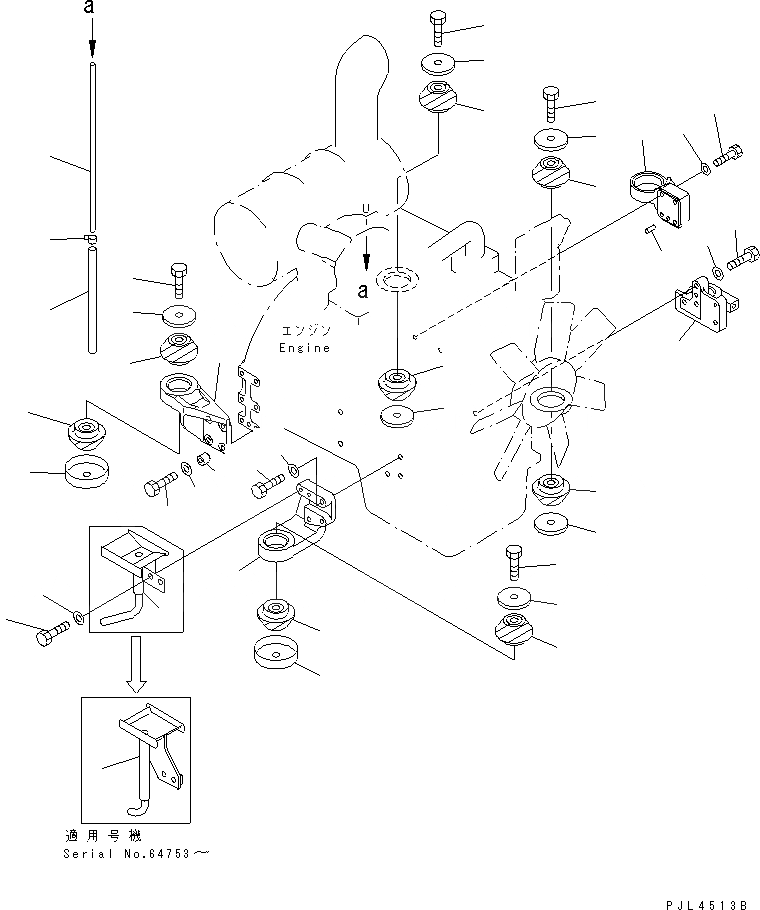 a

a

エンジン
Engine

適用号機
Serial No.64753～

PJL4513B