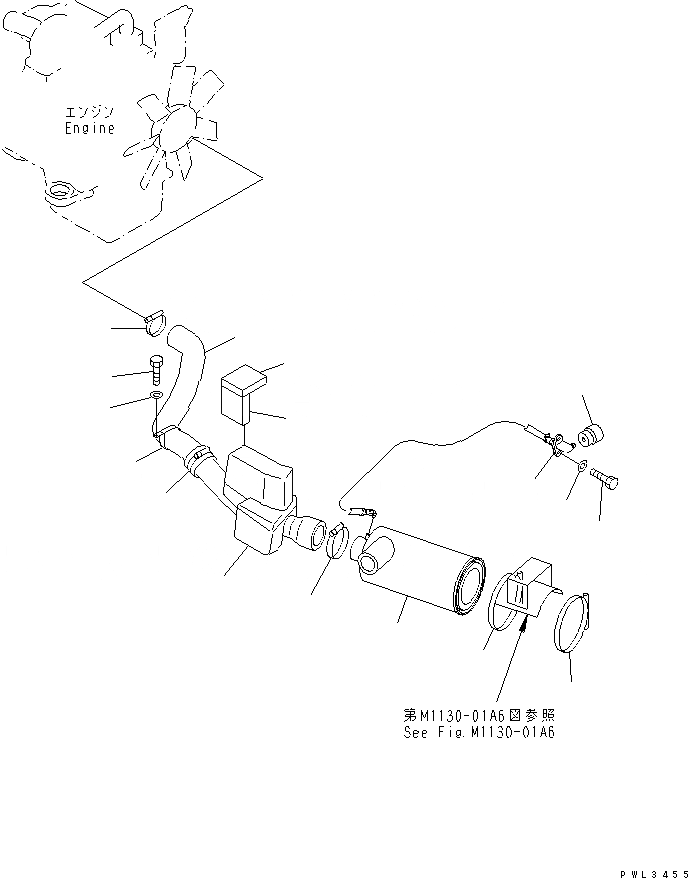 エンジン
Engine

第M1130-01A6図参照
See Fig.M1130-01A6

PWL3455