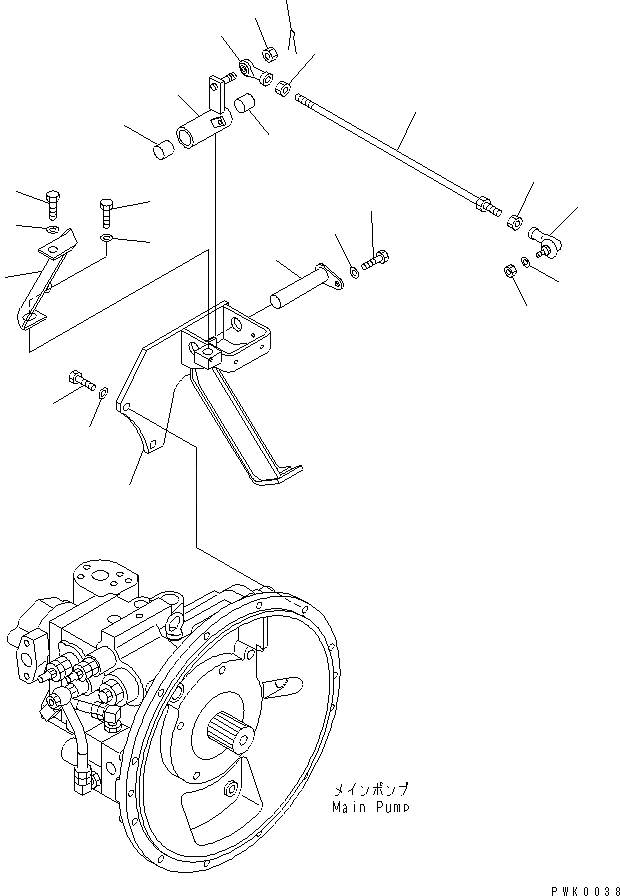 メインポンプ
Main Pump

PWK0038