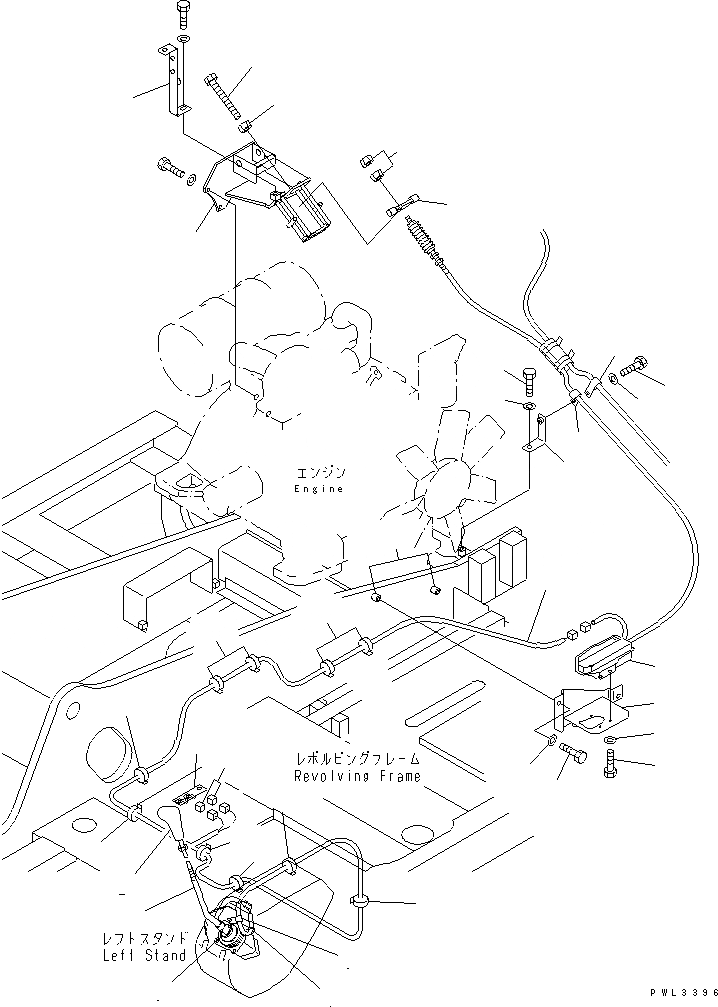 エンジン
Engine

レボルビングフレーム
Revolving Frame

レフトスタンド
Left Stand

PWL3396