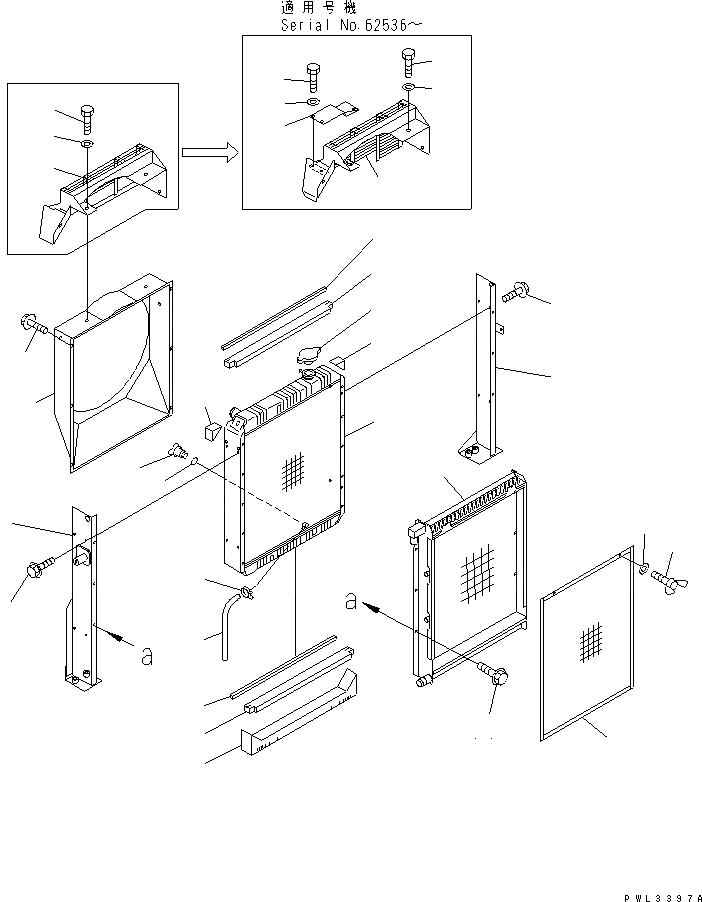 適用号機
Serial No.62536～

a

a

PWL3397A