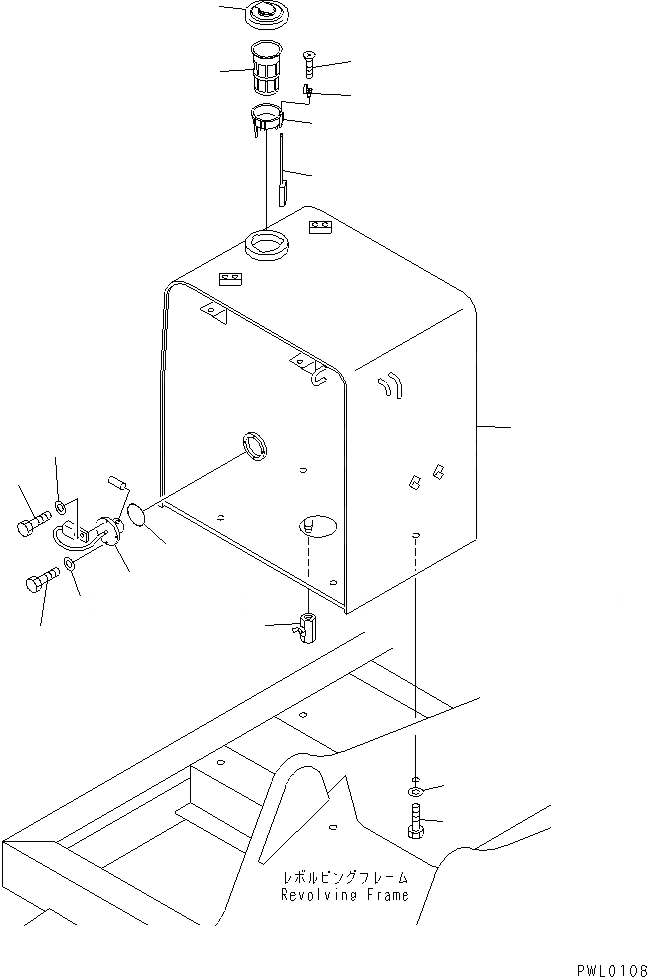 レボルビングフレーム
Revolving Frame

PWL0106