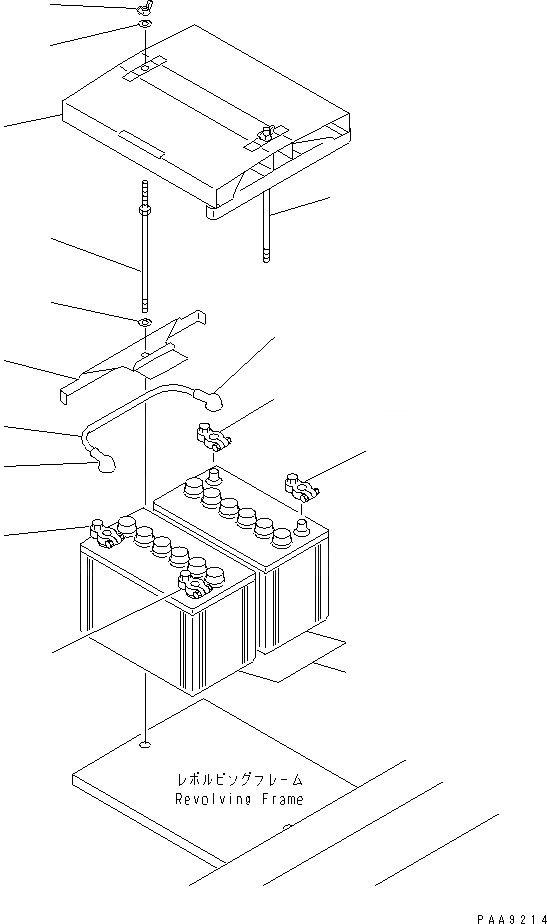 レボルビングフレーム
Revolving Frame

PAA9214