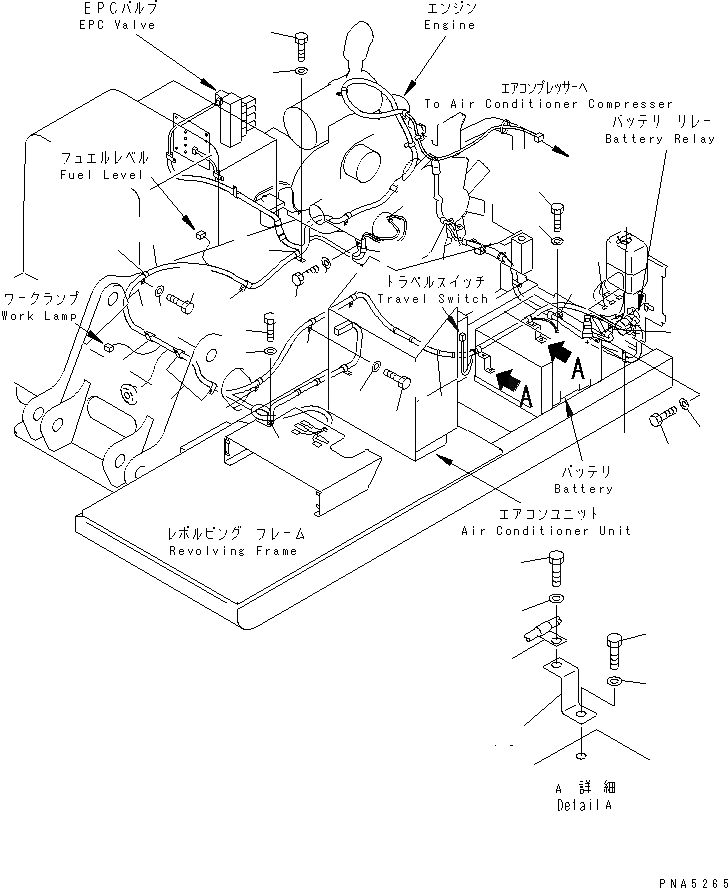 EPCバルブ
EPC Valve

エンジン
Engine

エアコンプレッサーへ
To Air Conditioner Compresser

バッテリ リレー
Battery Relay

フュエルレベル
Fuel Level

ワークランプ
Work Lamp

トラベルスイッチ
Travel Switch

A

A

バッテリ
Battery

エアコンユニット
Air Conditioner Unit

レボルビング フレーム
Revolving Frame

A 詳細
Detail A

PNA5265