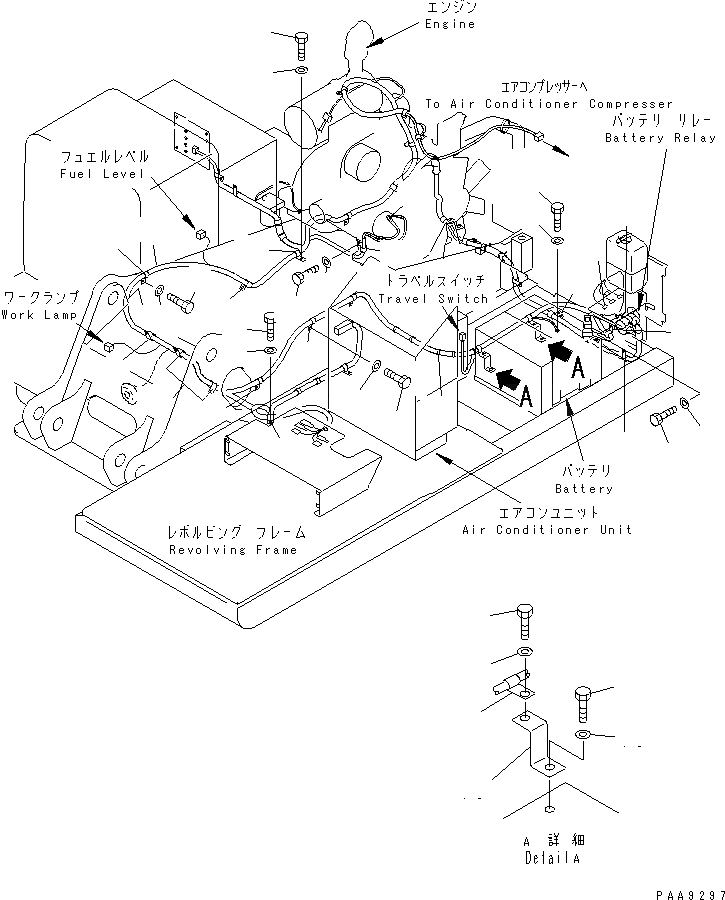 エンジン
Engine

エアコンプレッサーへ
To Air Conditioner Compresser

バッテリ リレー
Battery Relay

フュエルレベル
Fuel Level

ワークランプ
Work Lamp

トラベルスイッチ
Travel Switch

A

A

バッテリ
Battery

エアコンユニット
Air Conditioner Unit

レボルビング フレーム
Revolving Frame

A 詳細
DetailA

PAA9297