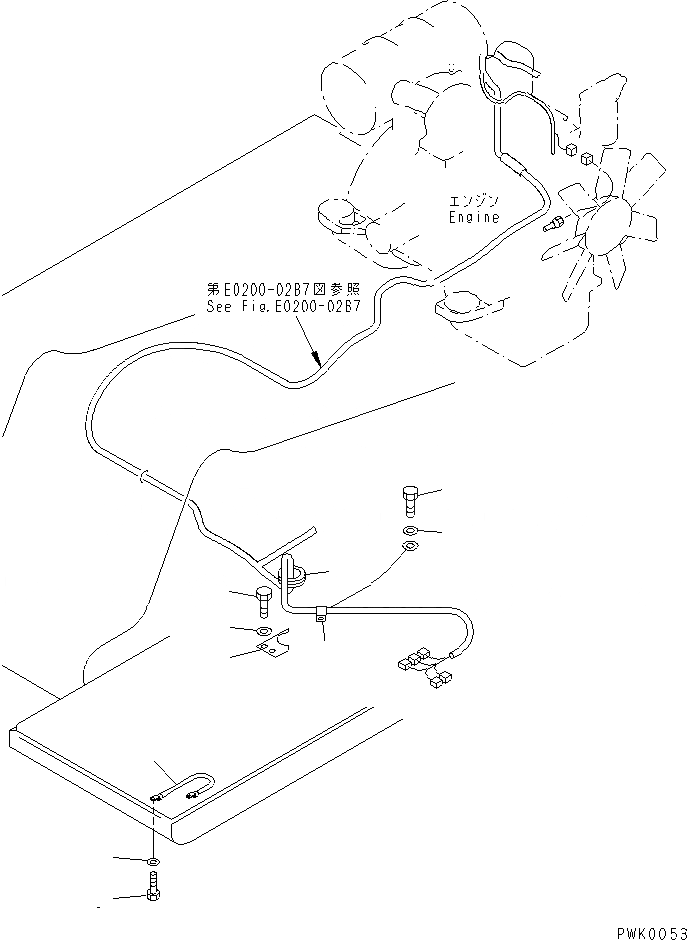 エンジン
Engine

第E0200-02B7図参照
See Fig.E0200-02B7

PWK0053