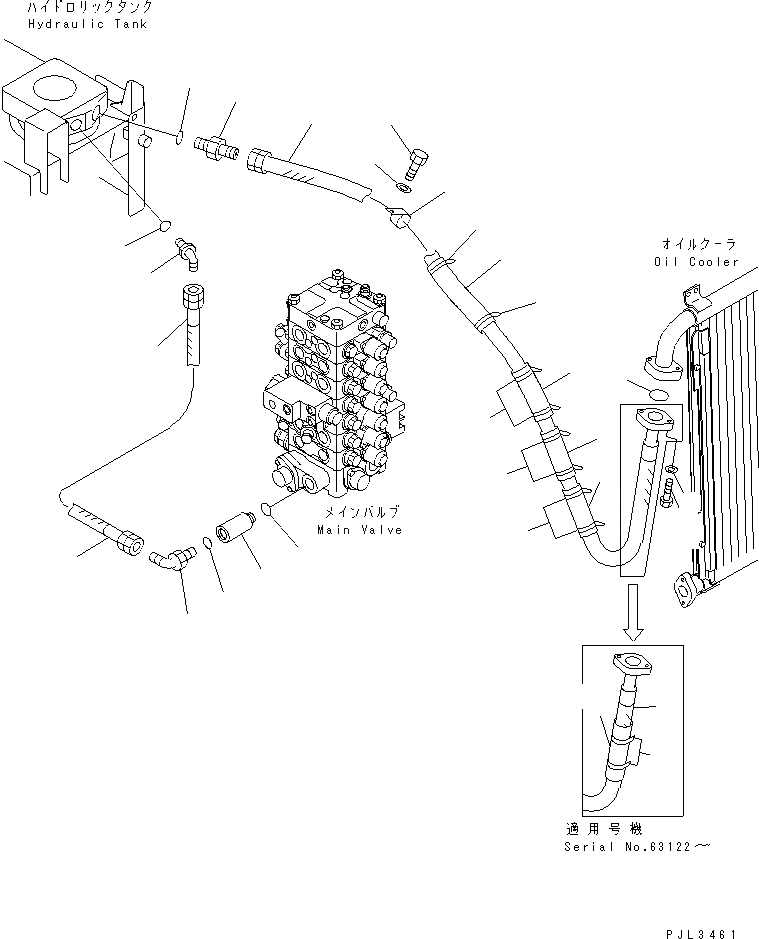 ハイドロリックタンク
Hydraulic Tank

オイルクーラ
Oil Cooler

メインバルブ
Main Valve

適用号機
Serial No.63122～

PJL3461