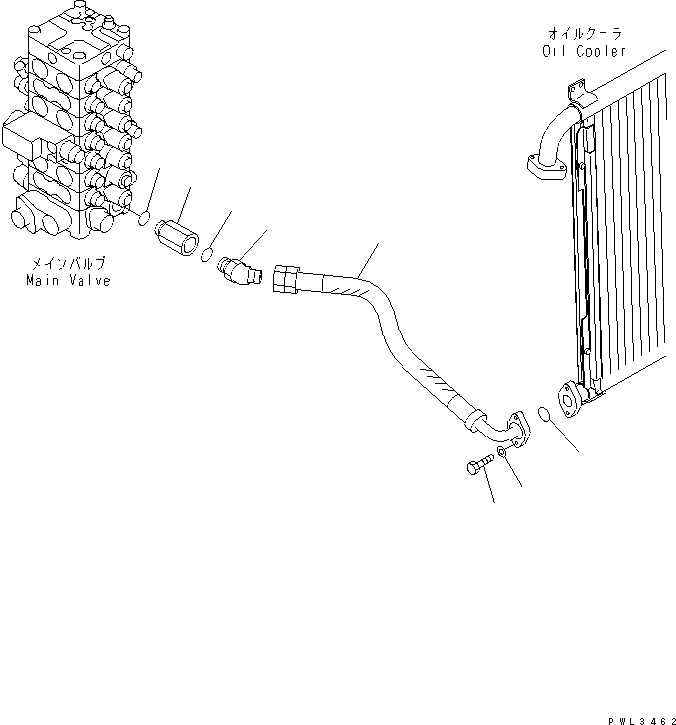 オイルクーラ
Oil Cooler

メインバルブ
Main Valve

PWL3462