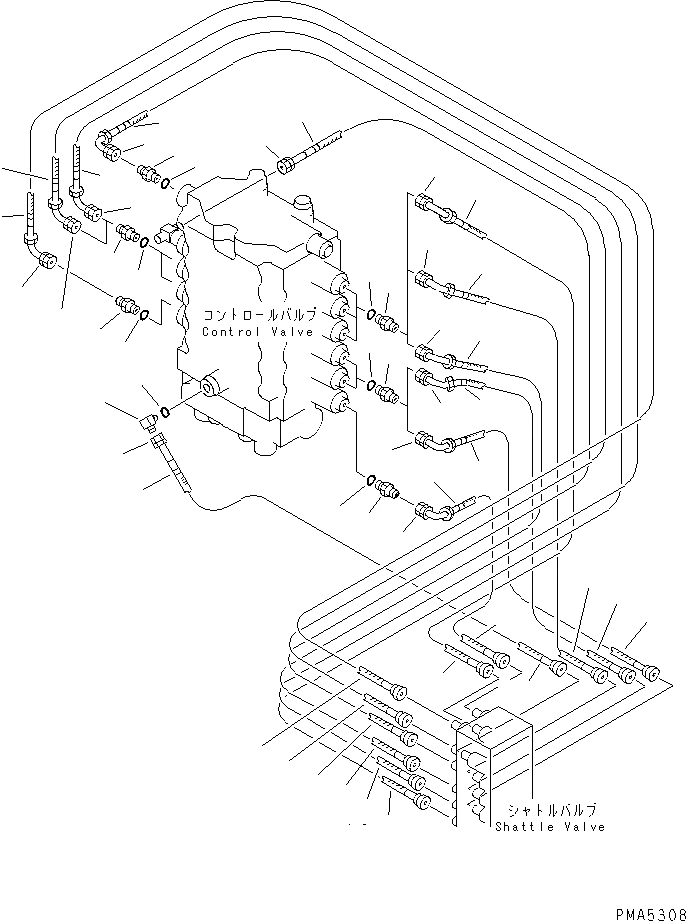 コントロールバルブ
Control Valve

シャトルバルブ
Shattle Valve

PMA5308