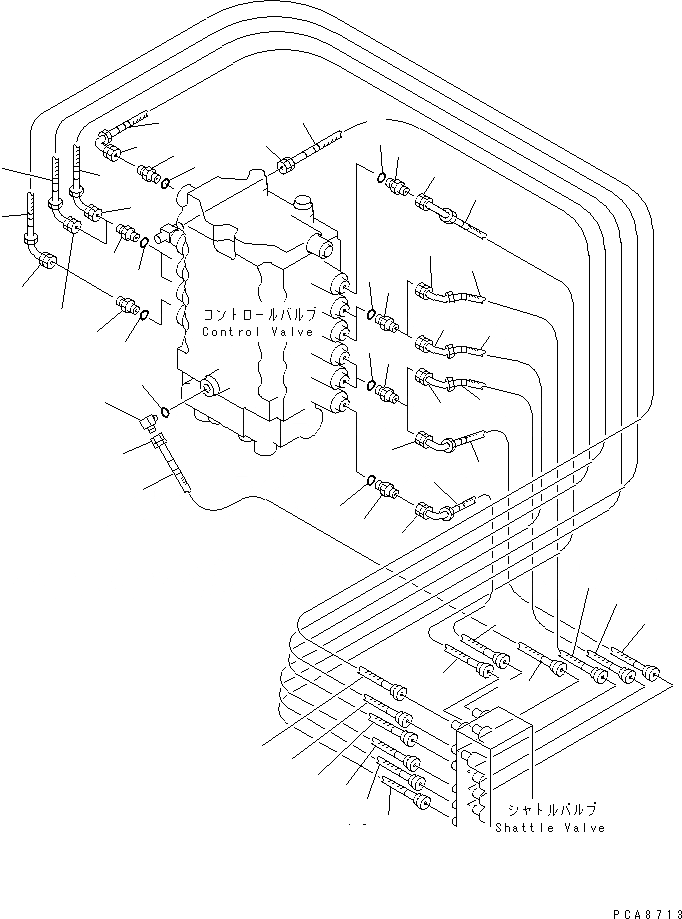 コントロールバルブ
Control Valve

シャトルバルブ
Shattle Valve

PCA8713