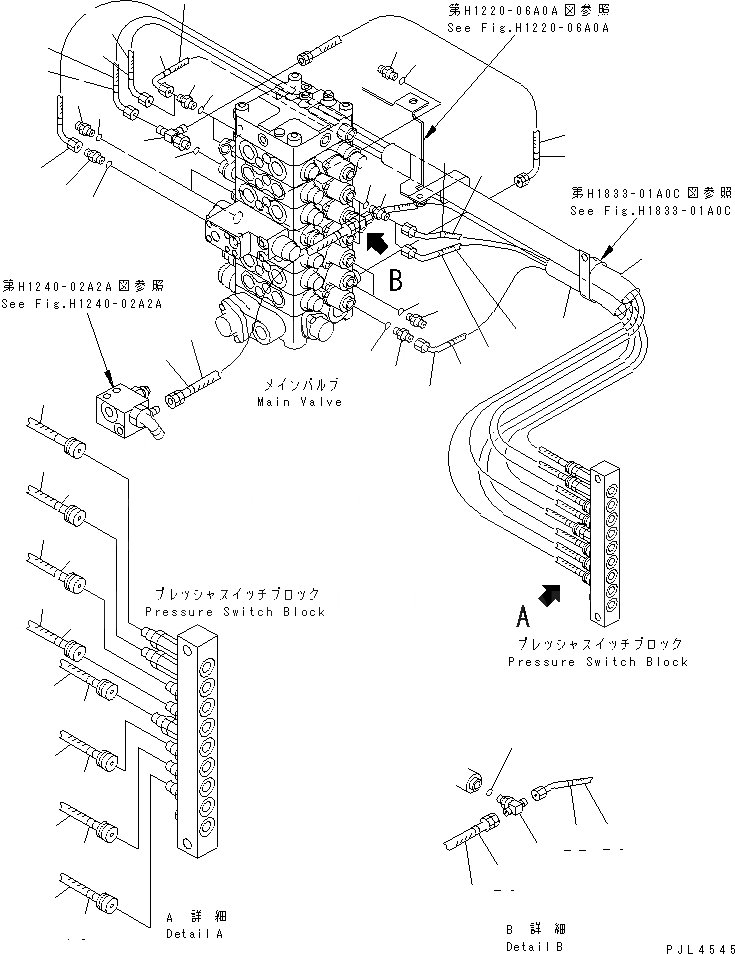 第H1220-06A0A図参照
See Fig.H1220-06A0A

第H1833-01A0C図参照
See Fig.H1833-01A0C

第H1240-02A2A図参照
See Fig.H1240-02A2A

B

メインバルブ
Main Valve

プレッシャスイッチブロック
Pressure Switch Block

A

プレッシャスイッチブロック
Pressure Switch Block

A 詳細
Detail A

B 詳細
Detail B

PJL4545