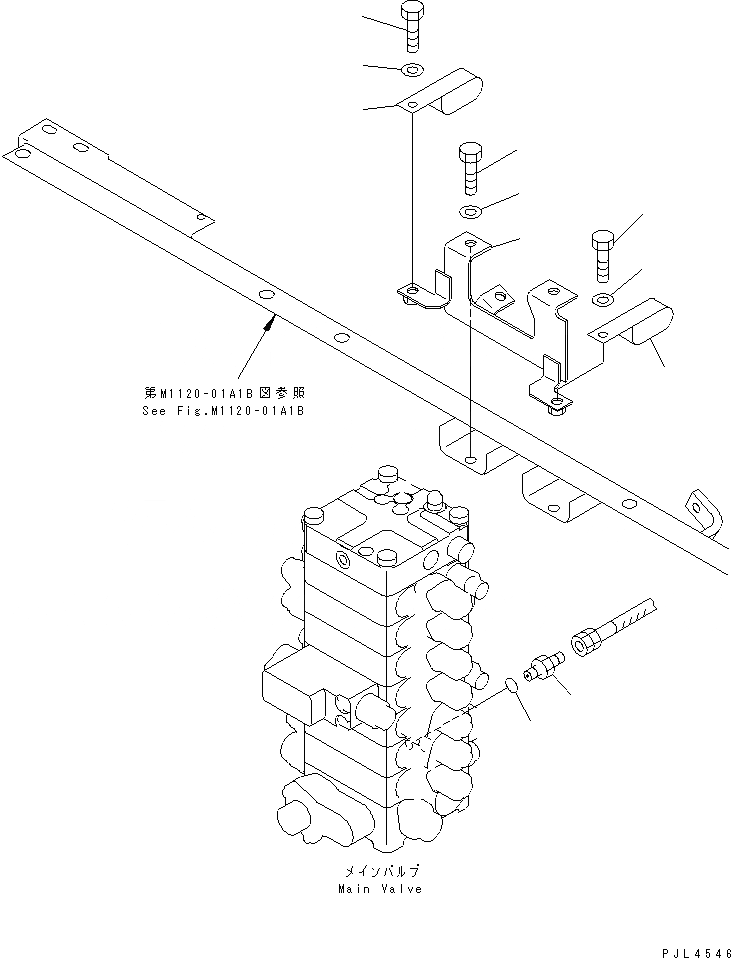 第M1120-01A1B図参照
See Fig.M1120-01A1B

メインバルブ
Main Valve

PJL4546