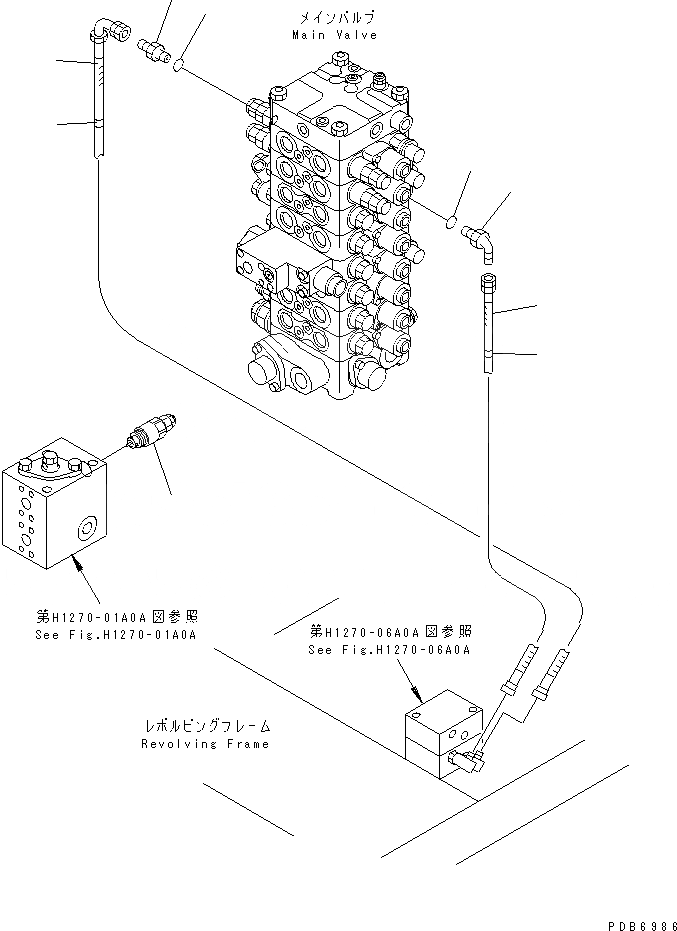 メインバルブ
Main Valve

第H1270-01A0A図参照
See Fig.H1270-01A0A

第H1270-06A0A図参照
See Fig.H1270-06A0A

レボルビングフレーム
Revolving Frame

PDB6986