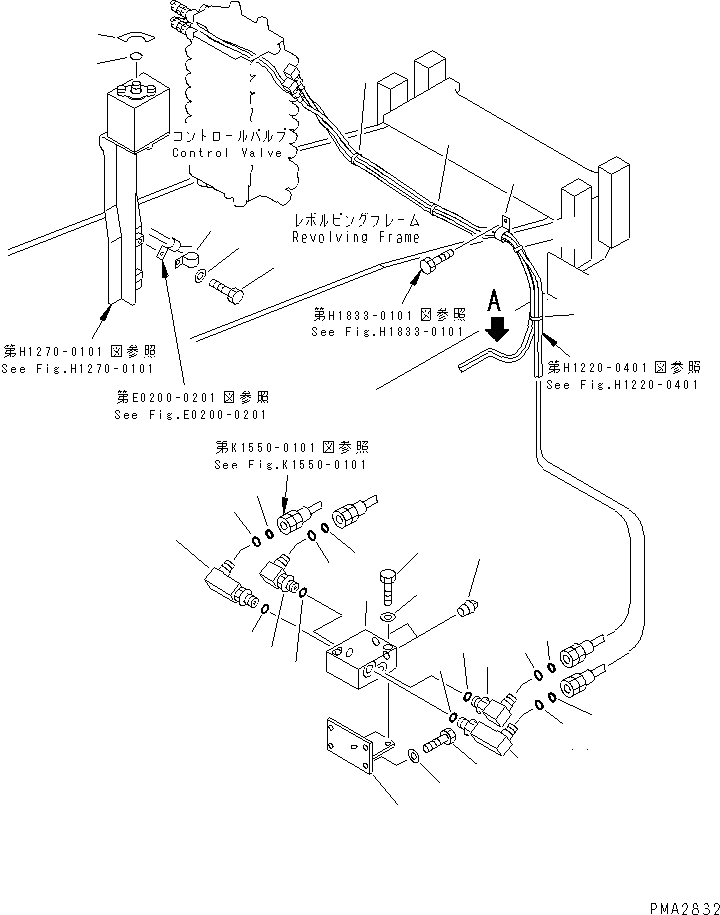 コントロールバルブ
Control Valve

レボルビングフレーム
Revolving Frame

第H1833-0101図参照
See Fig.H1833-0101

A

第H1270-0101図参照
See Fig.H1270-0101

第H1220-0401図参照
See Fig.H1220-0401

第E0200-0201図参照
See Fig.E0200-0201

第K1550-0101図参照
See Fig.K1550-0101

PMA2832