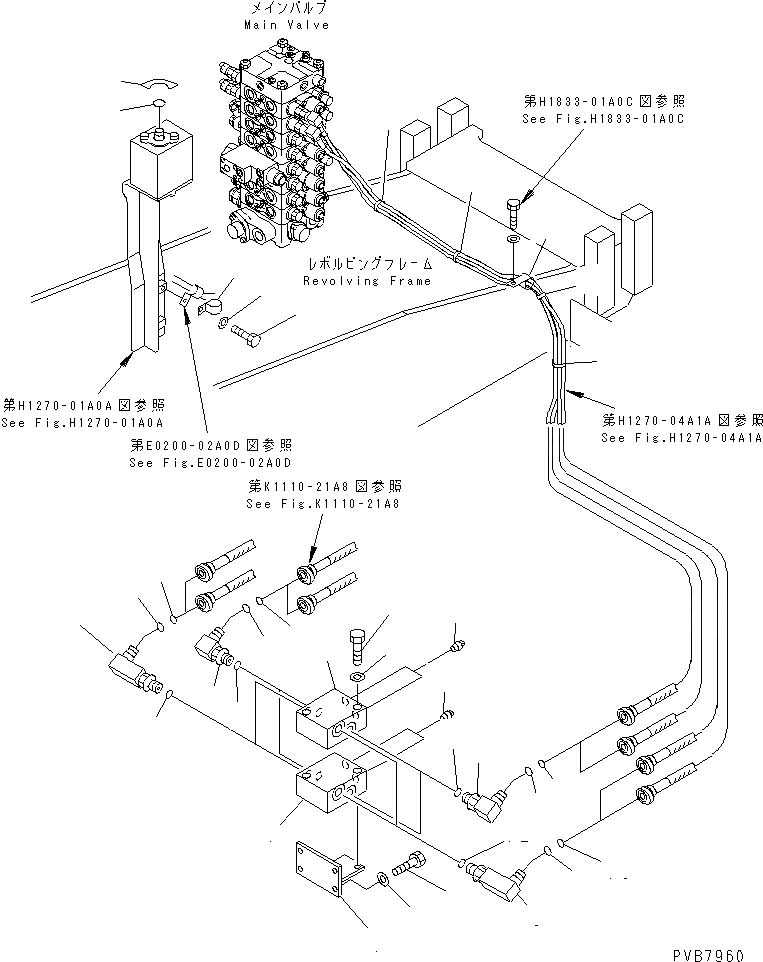 メインバルブ
Main Valve

第H1833-01A0C図参照
See Fig.H1833-01A0C

レボルビングフレーム
Revolving Frame

第H1270-01A0A図参照
See Fig.H1270-01A0A

第E0200-02A0D図参照
See Fig.E0200-02A0D

第H1270-04A1A図参照
See Fig.H1270-04A1A

第K1110-21A8図参照
See Fig.K1110-21A8

PVB7960