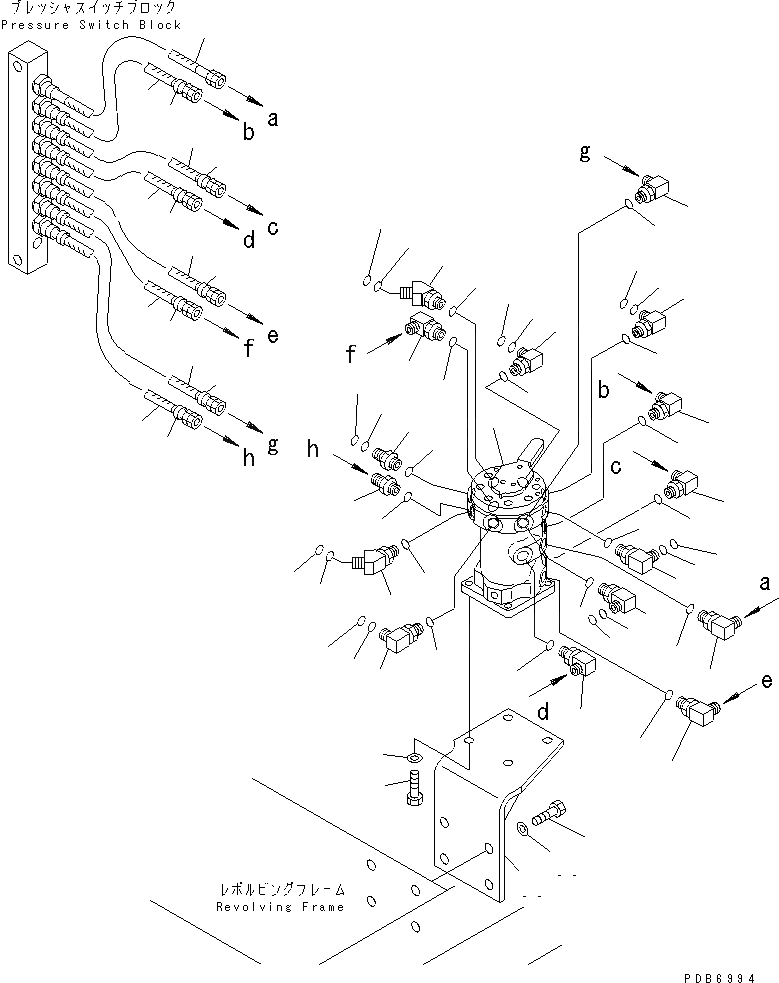 プレッシャスイッチブロック
Pressure Switch Block

a
b
c
d
e
f
g
h

g
f
b
h
c
a
e
d

レボルビングフレーム
Revolving Frame

PDB6994