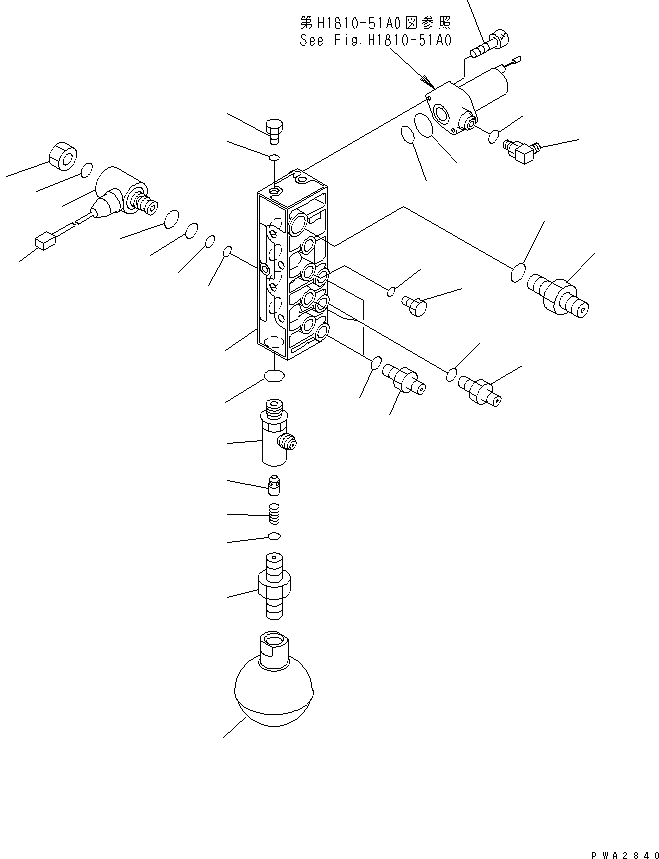 第H1810-51A0図参照
See Fig.H1810-51A0

PWA2840