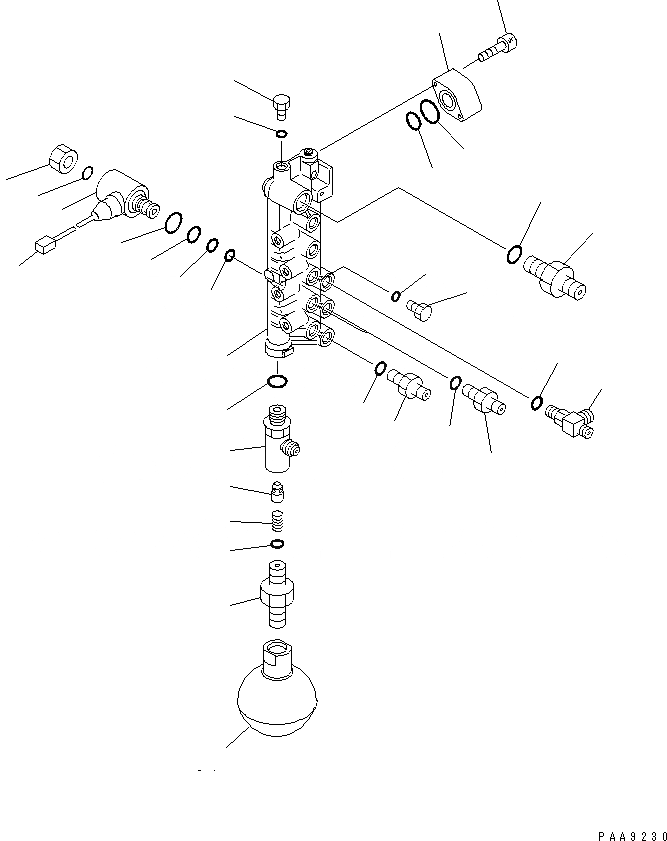 PAA9230