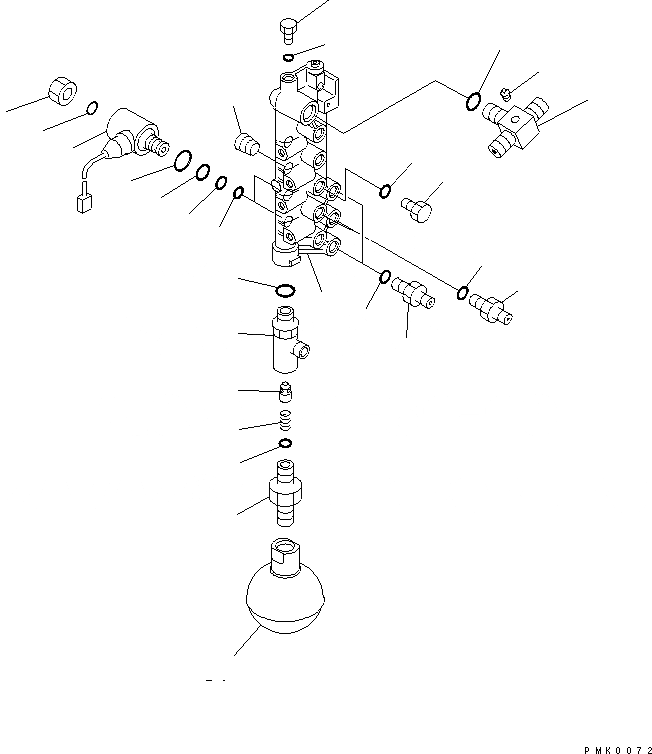 PMK0072