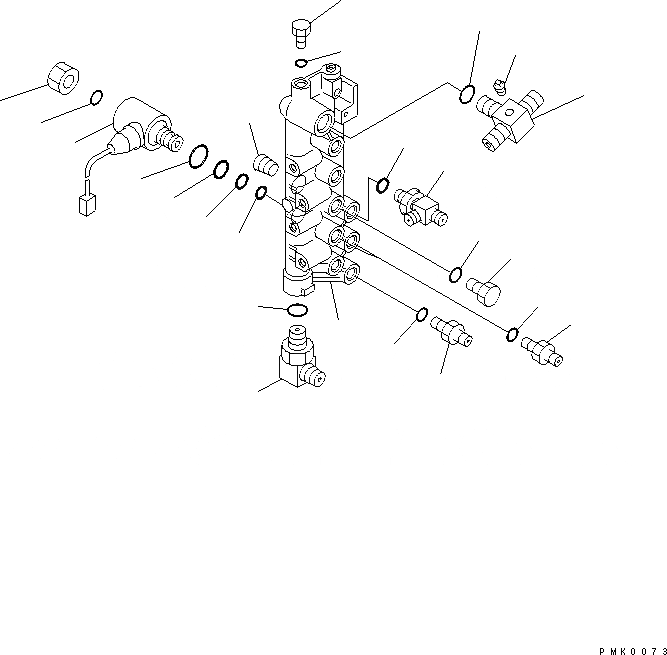 PMK0073