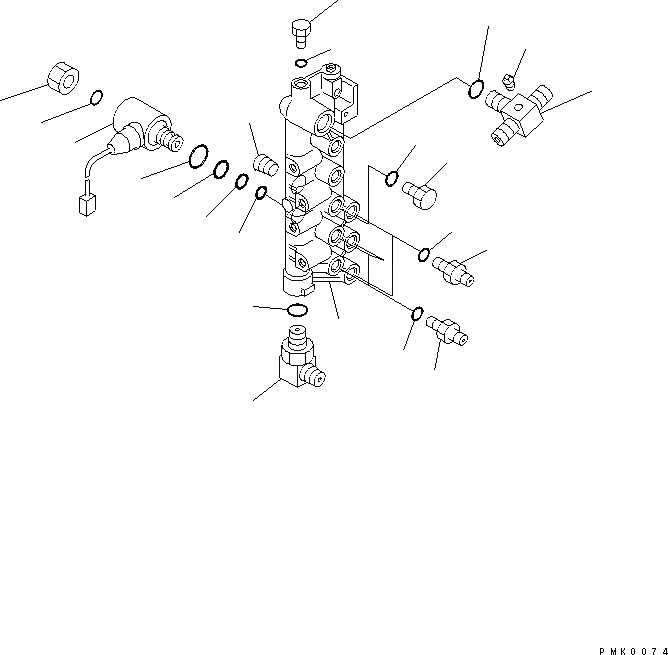 PMK0074