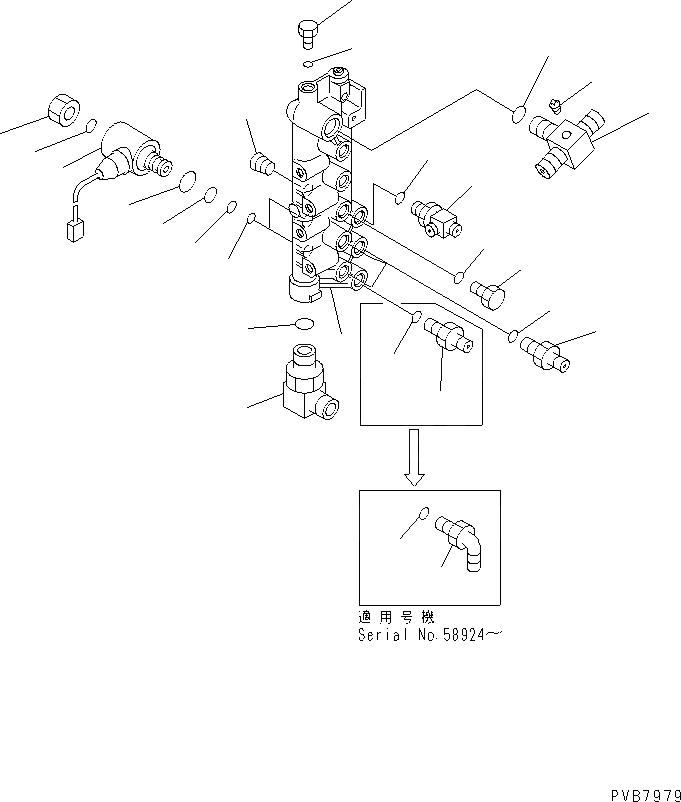 適用号機
Serial No.58924～

PVB7979