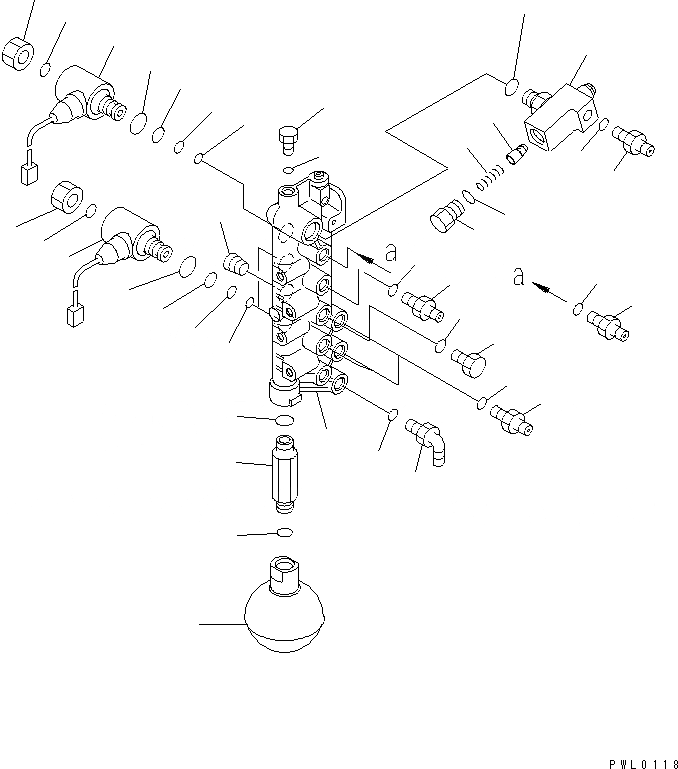 a

a

PWL0118